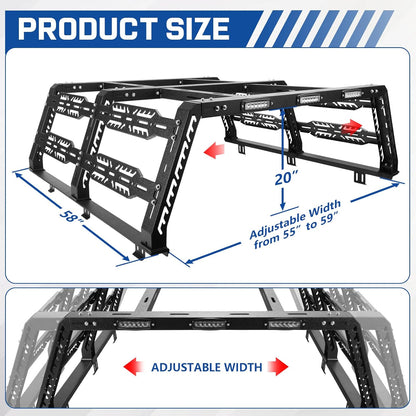 PRODUCT SIZE

58"

20"

Adjustable Width from 55" to 59"

ADJUSTABLE WIDTH