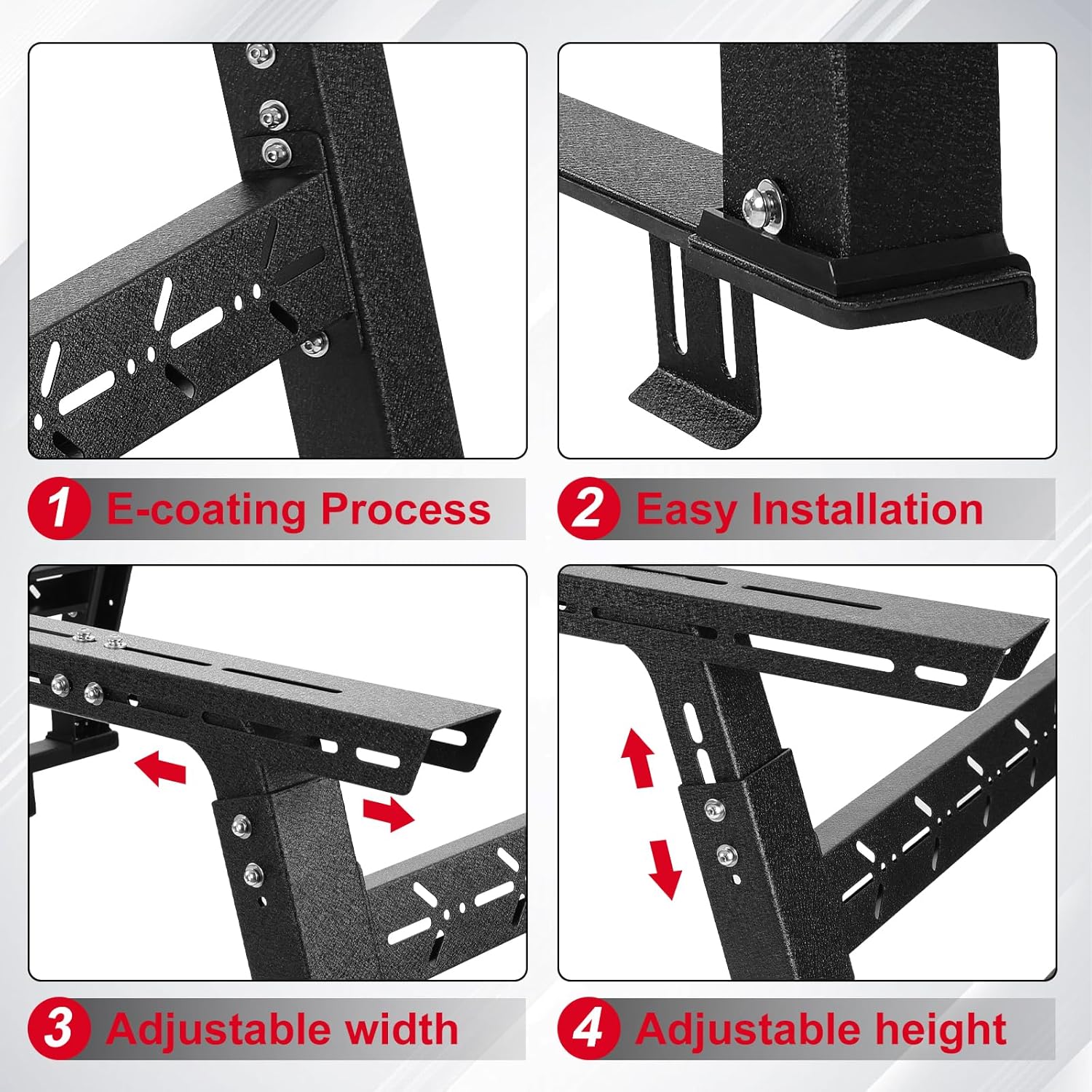 1 E-coating Process

2 Easy Installation

3 Adjustable width

4 Adjustable height