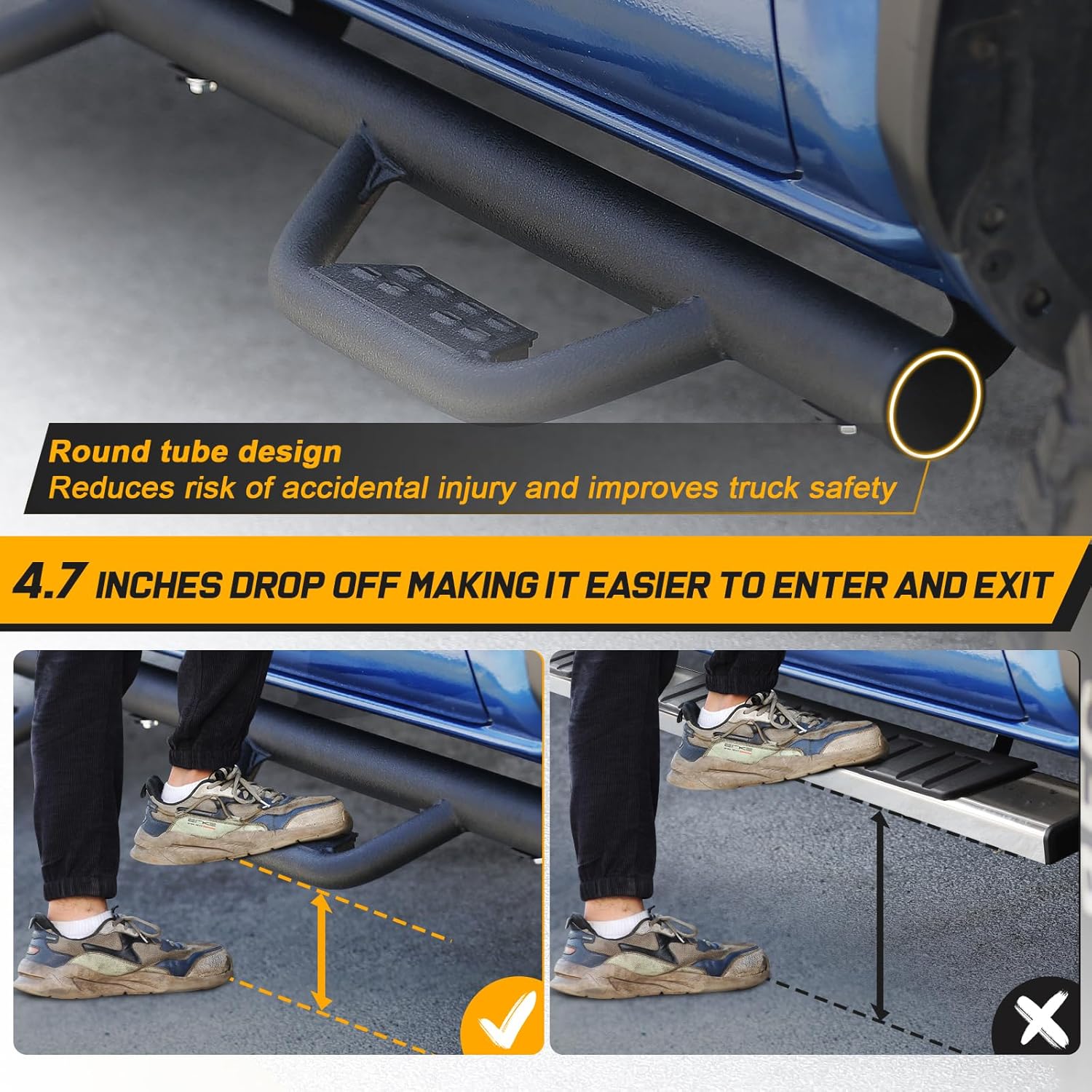 Round tube design
Reduces risk of accidental injury and improves truck safety

4.7 INCHES DROP OFF MAKING IT EASIER TO ENTER AND EXIT