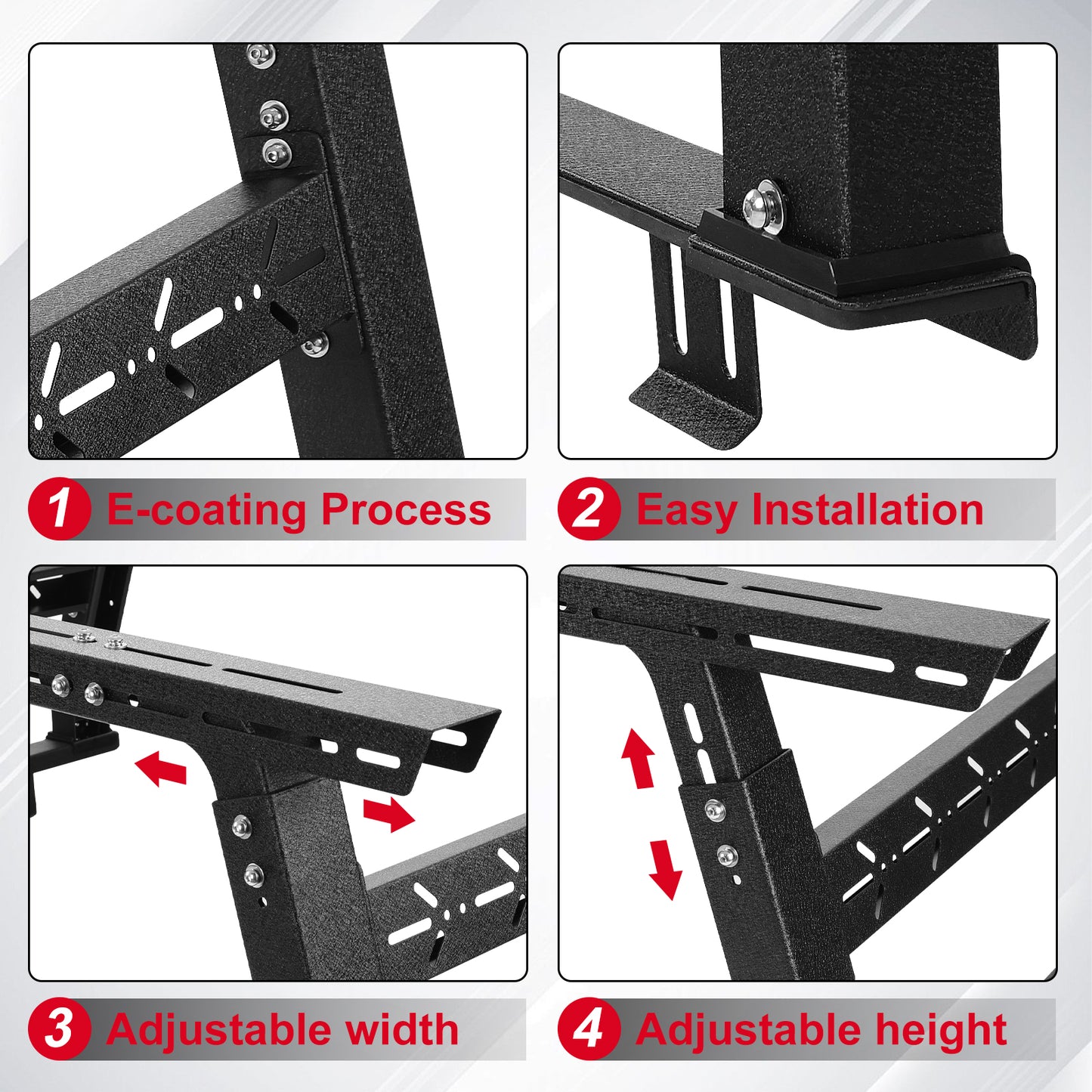 1 E-coating Process

2 Easy Installation

3 Adjustable width

4 Adjustable height