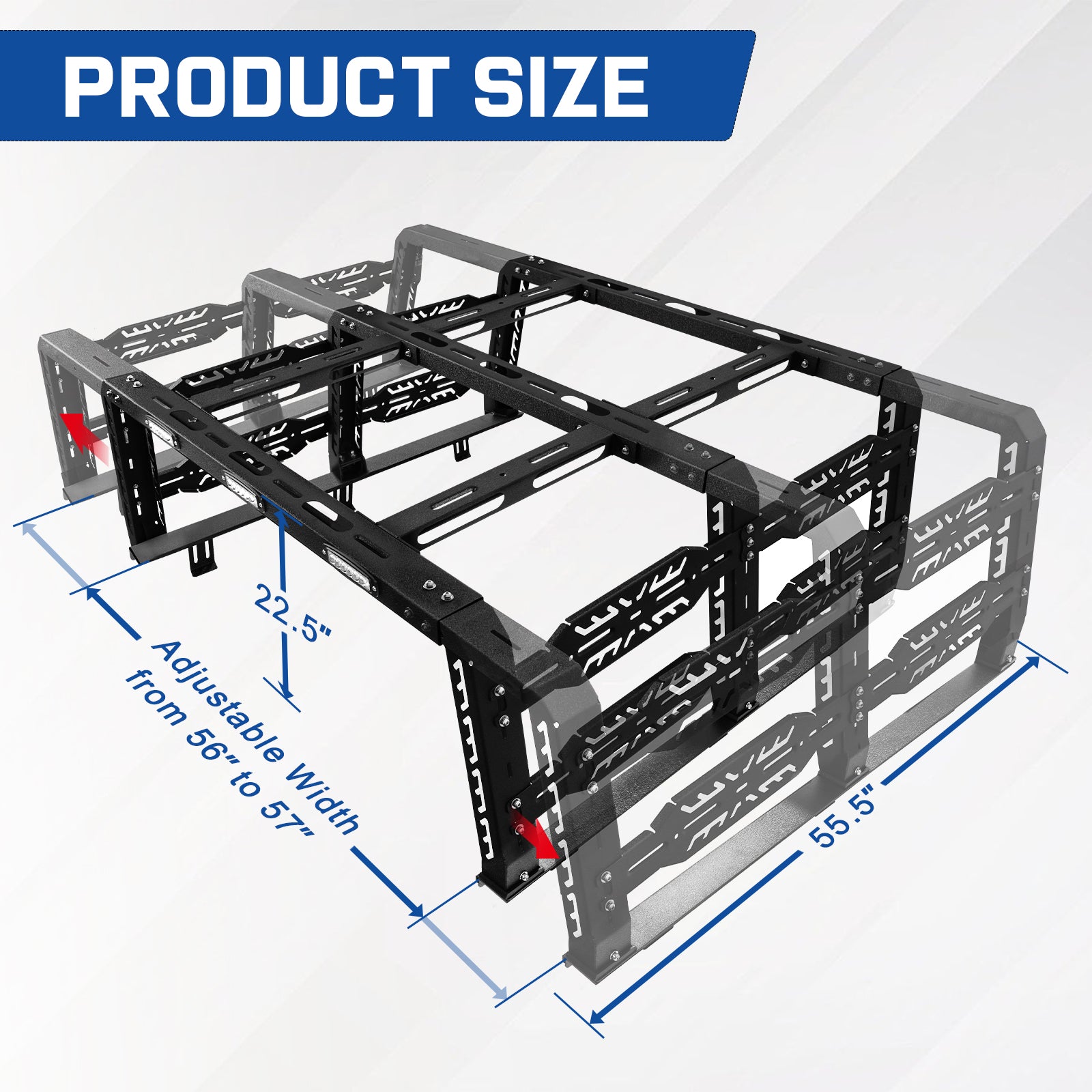 PRODUCT SIZE

22.5"

Adjustable Width from 56" to 57"

55.5"