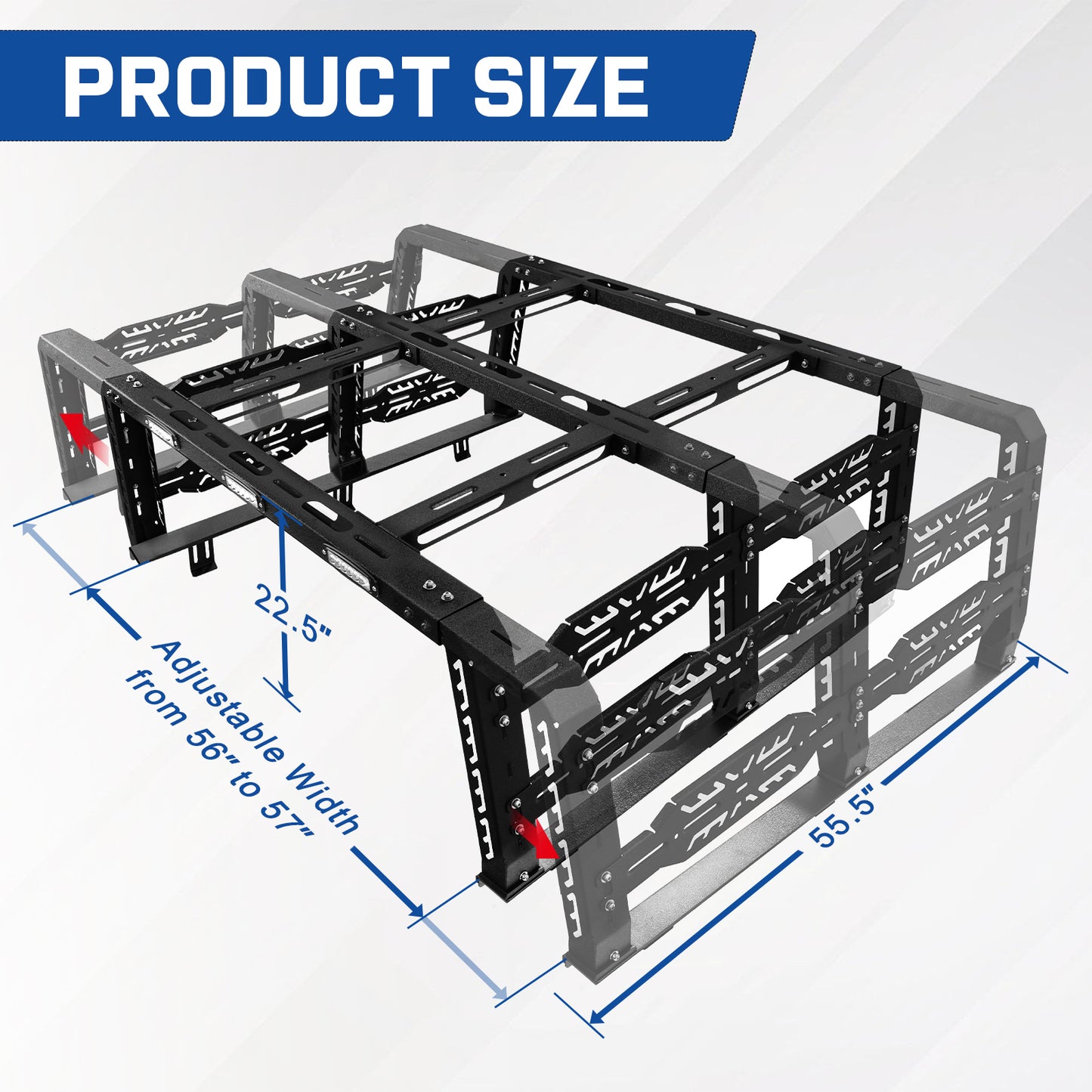 PRODUCT SIZE

22.5"

Adjustable Width from 56" to 57"

55.5"