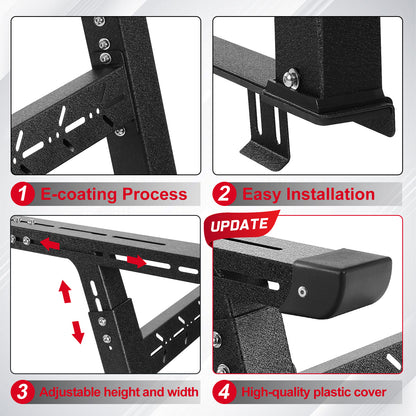 1 E-coating Process

2 Easy Installation

UPDATE

3 Adjustable height and width

4 High-quality plastic cover