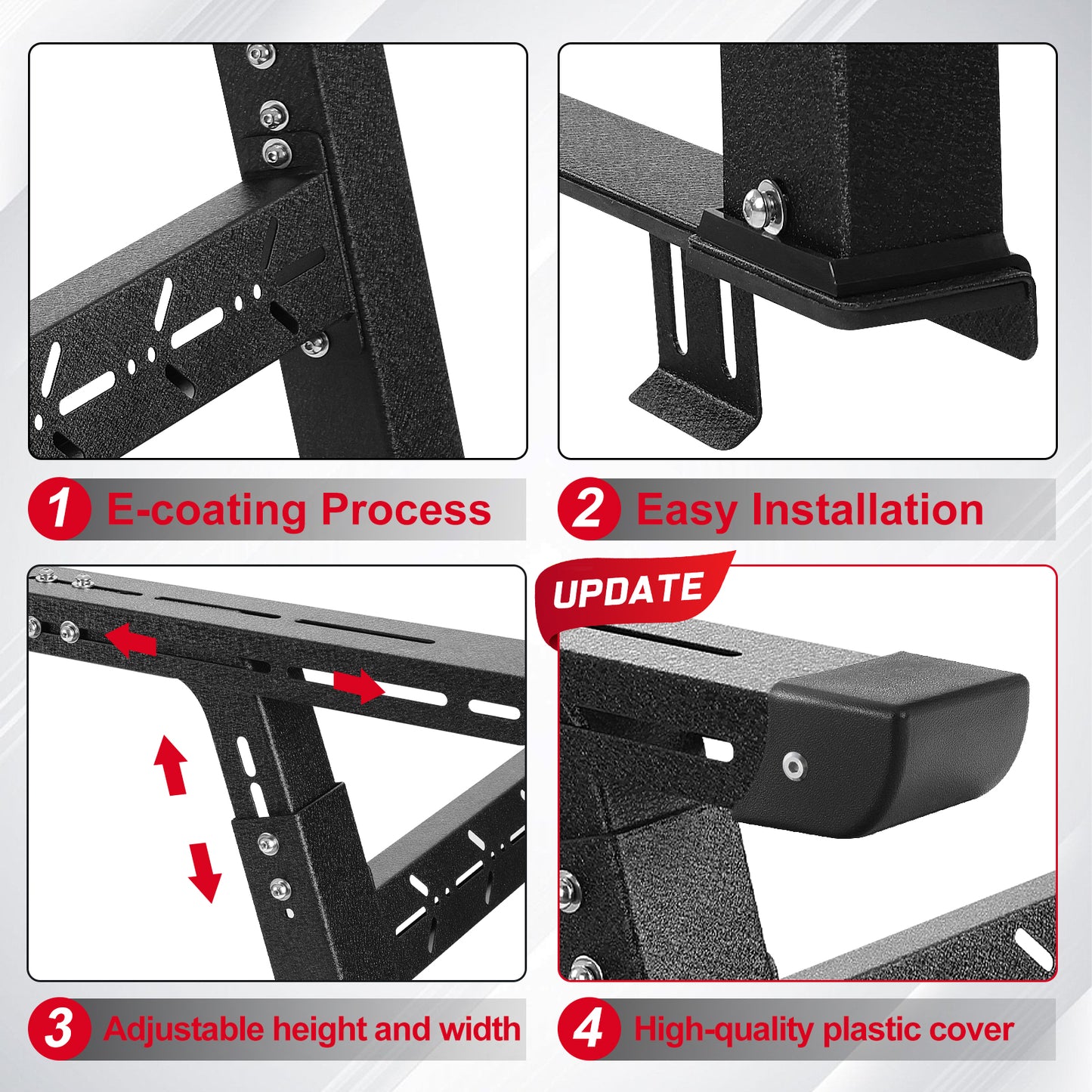 1 E-coating Process

2 Easy Installation

UPDATE

3 Adjustable height and width

4 High-quality plastic cover