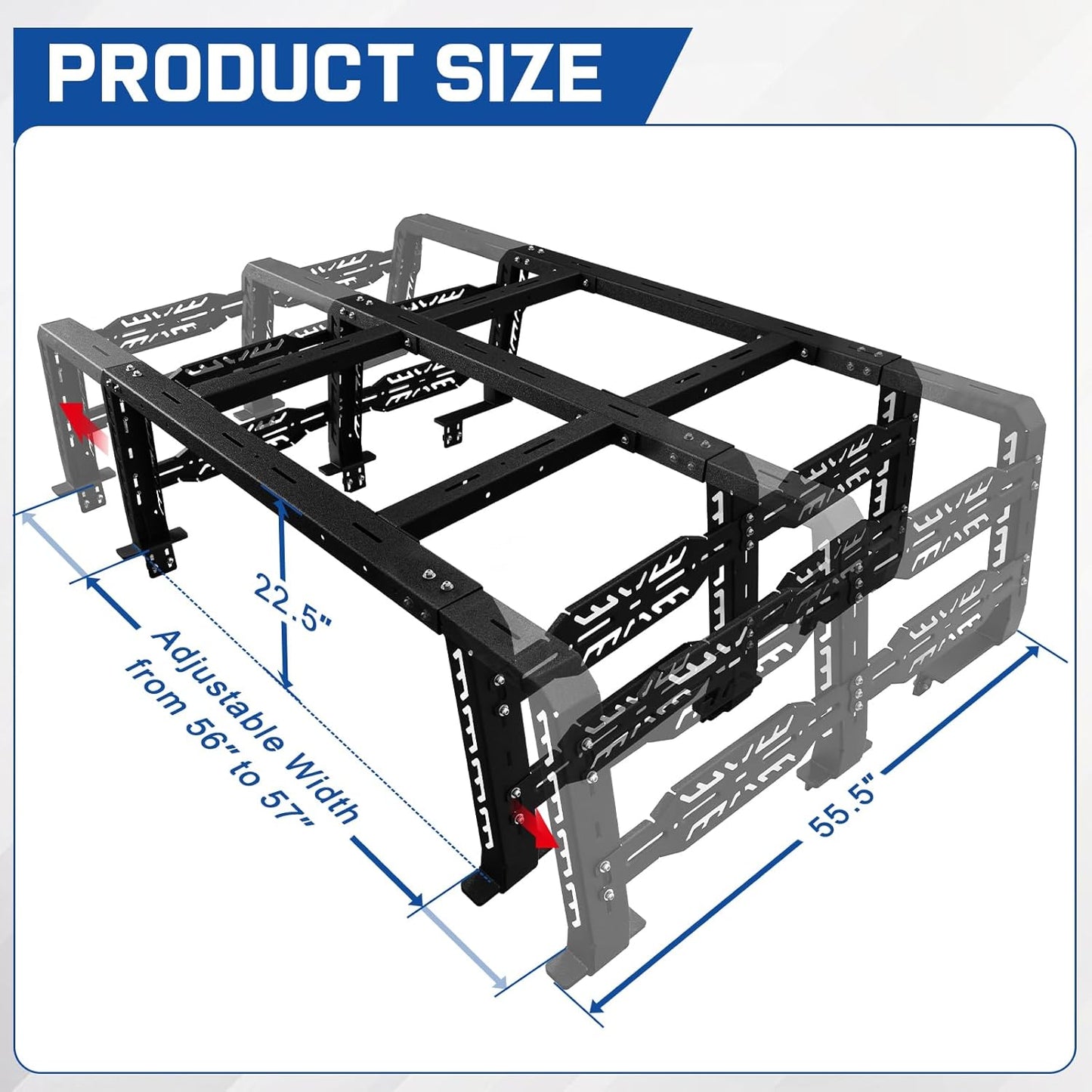 PRODUCT SIZE

22.5"

Adjustable Width from 56" to 57"

55.5"