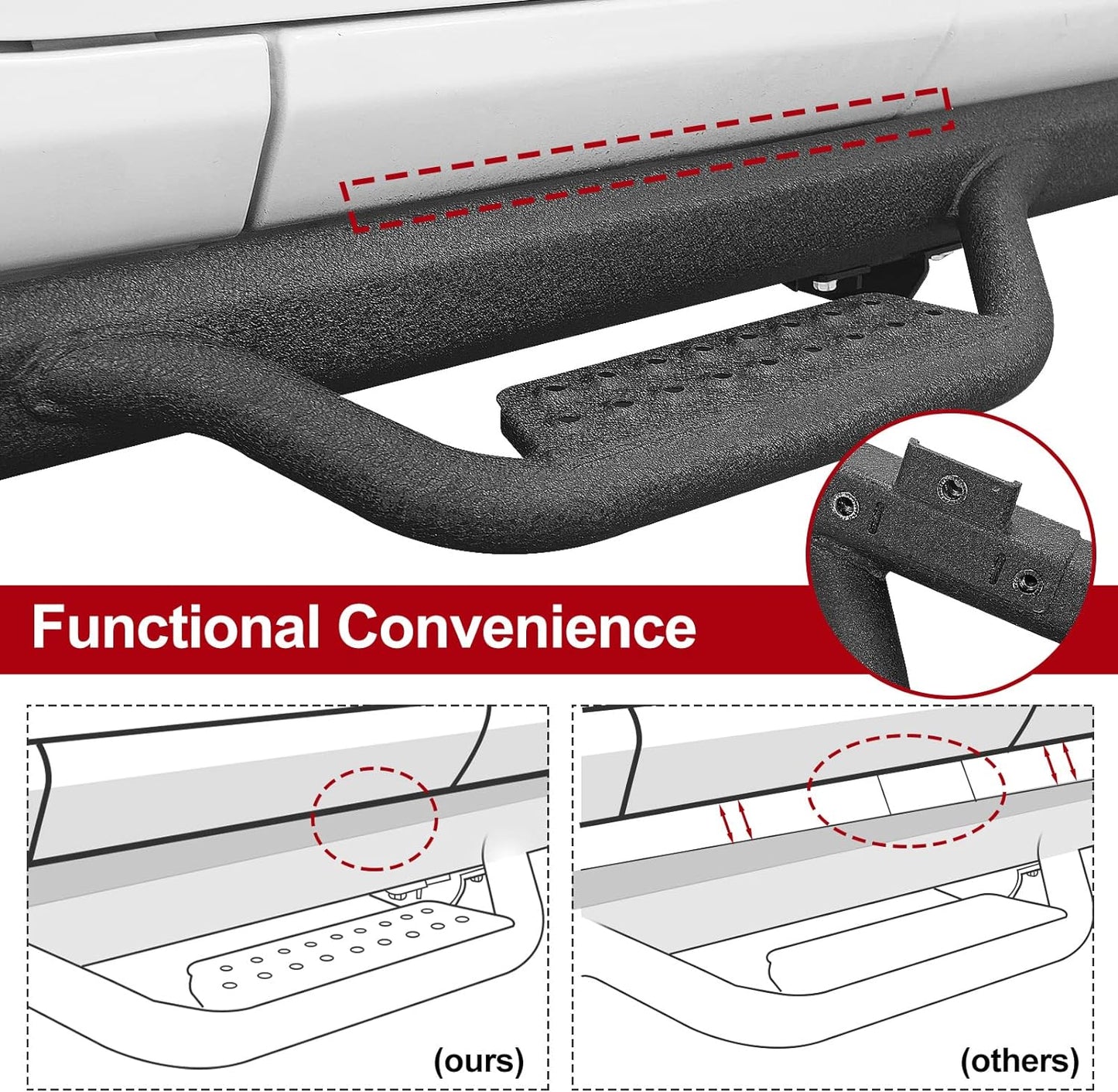 Functional Convenience

(ours)

(others)