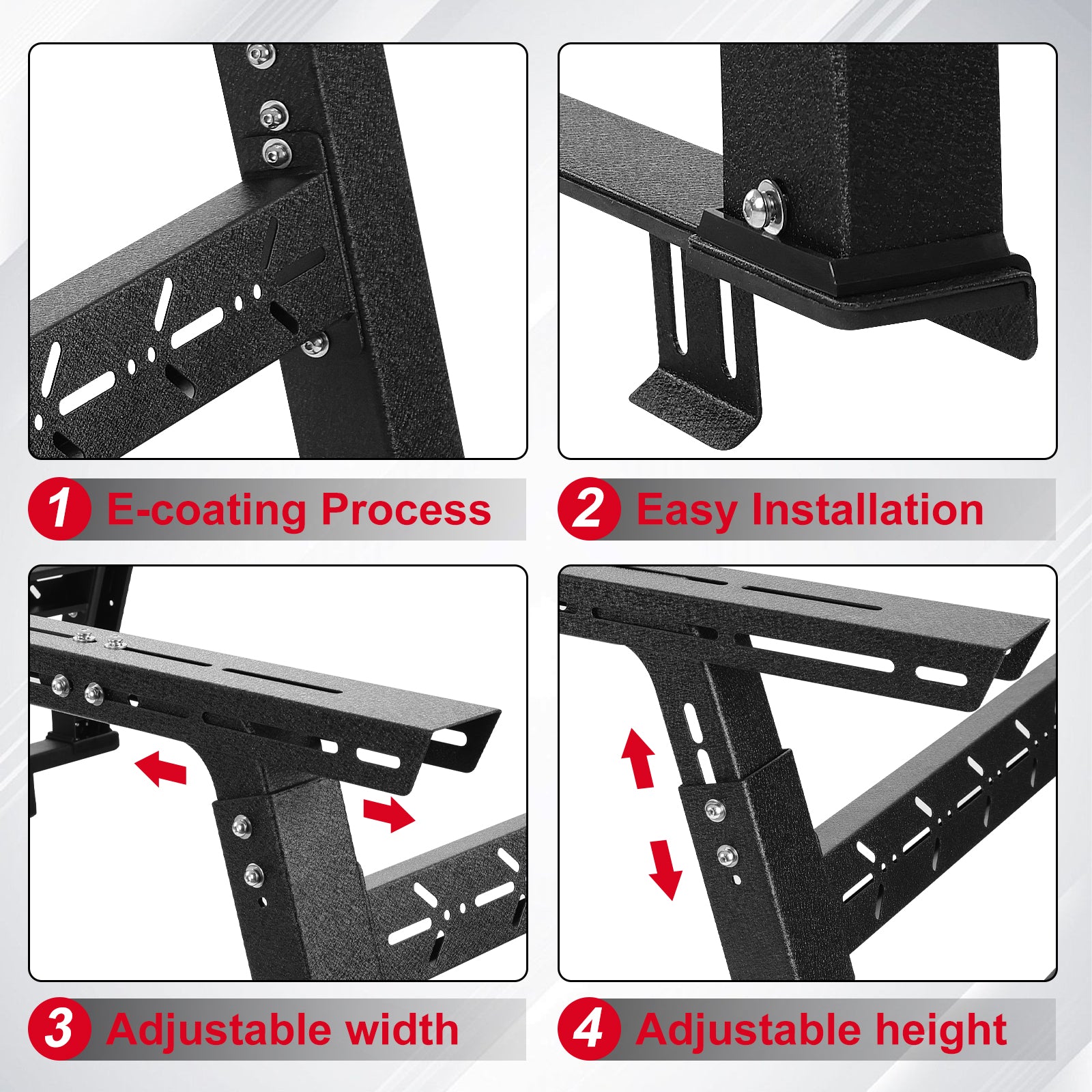 1 E-coating Process

2 Easy Installation

3 Adjustable width

4 Adjustable height