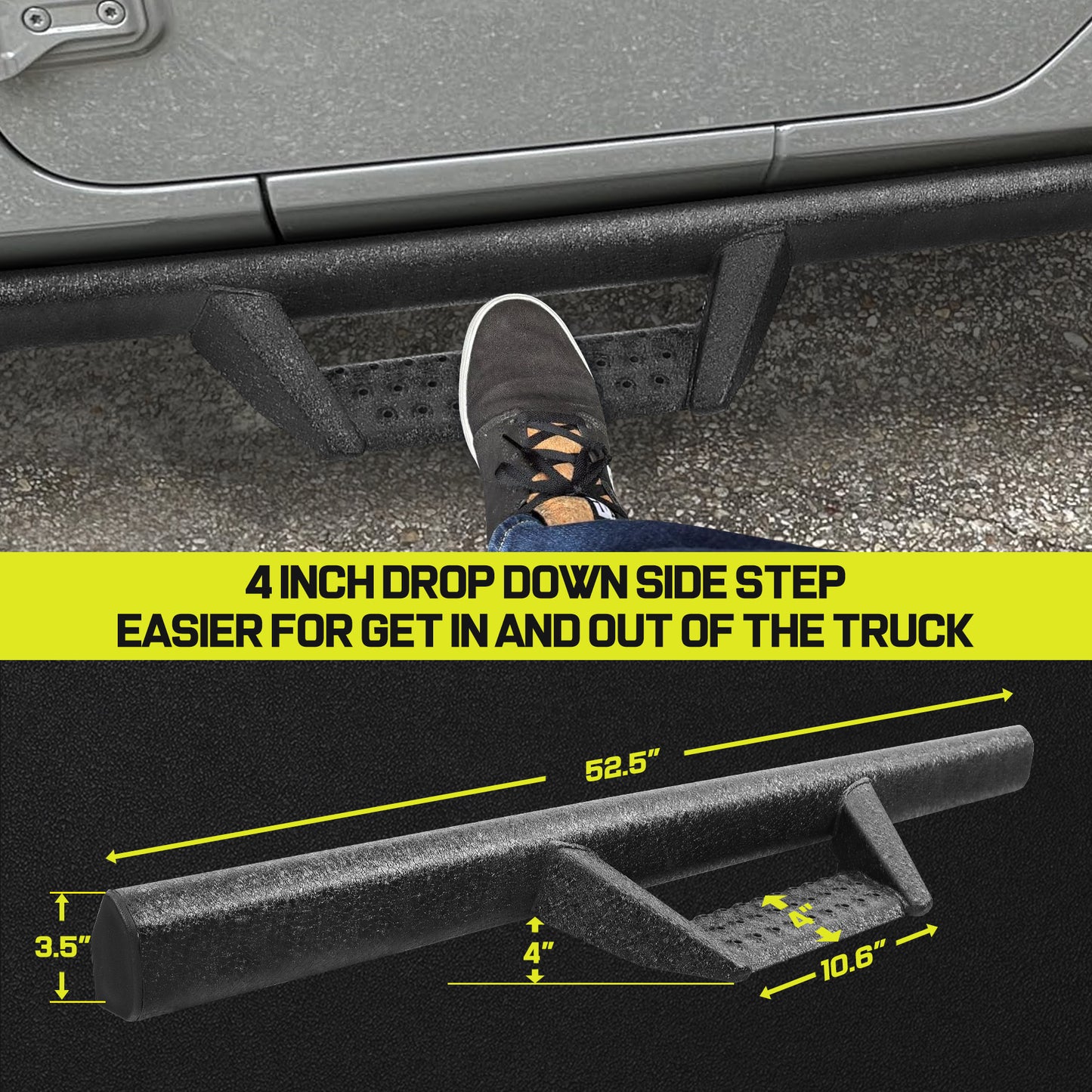 4 INCH DROP DOWN SIDE STEP
EASIER FOR GET IN AND OUT OF THE TRUCK

52.5"

3.5"

4"

4"

10.6"