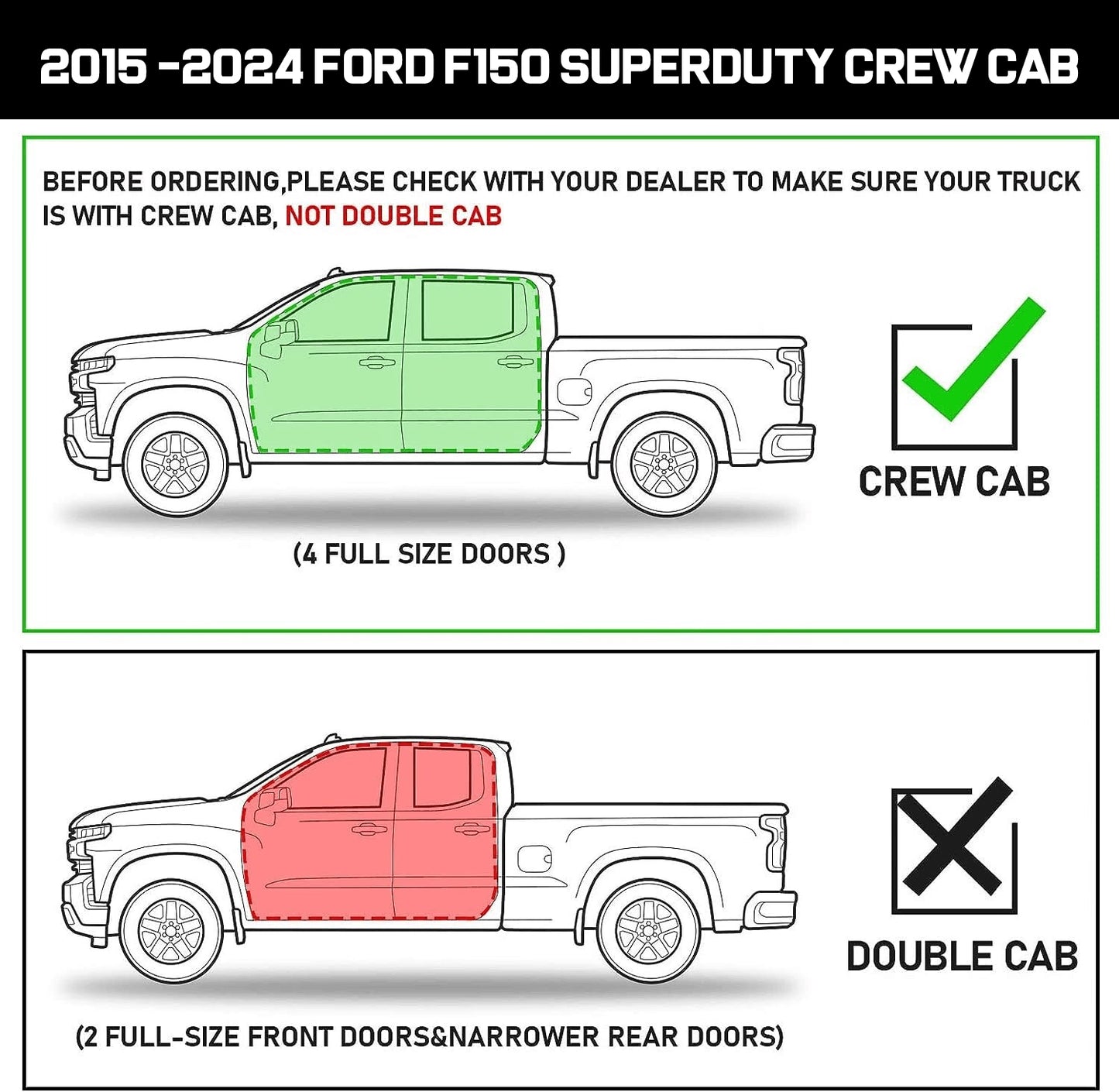 2015 -2024 FORD F150 SUPERDUTY CREW CAB

BEFORE ORDERING,PLEASE CHECK WITH YOUR DEALER TO MAKE SURE YOUR TRUCK IS WITH CREW CAB, NOT DOUBLE CAB

CREW CAB

(4 FULL SIZE DOORS )

DOUBLE CAB

(2 FULL-SIZE FRONT DOORS&NARROWER REAR DOORS)